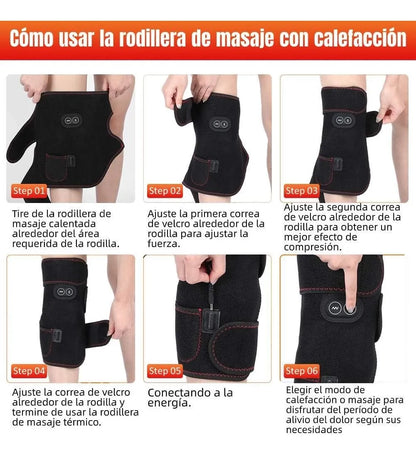 Cómo usar la rodillera de masaje con calefacción

Step 01

Tire de la rodillera de masaje calentada alrededor del área requerida de la rodilla.

Step 02

Ajuste la primera correa de velcro alrededor de la rodilla para ajustar la fuerza.

Step 03

Ajuste la segunda correa de velcro alrededor de la rodilla para obtener un mejor efecto de compresión.

Step 04

Ajuste la correa de velcro alrededor de la rodilla y termine de usar la rodillera de masaje térmico.

Step 05

Conectando a la energía.

Step 06

Elegir el modo de calefacción o masaje para disfrutar del período de alivio del dolor según sus necesidades