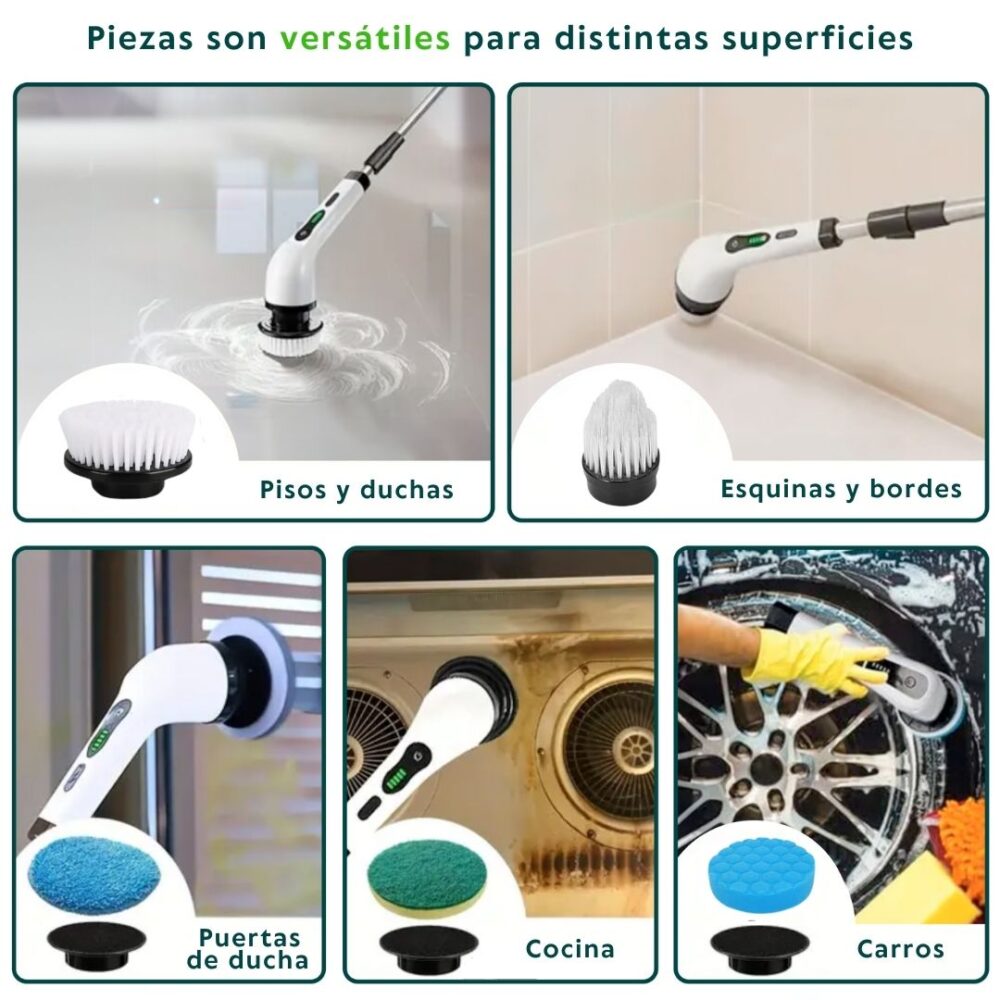 Piezas son versátiles para distintas superficies

Pisos y duchas

Esquinas y bordes

Puertas de ducha

Cocina

Carros