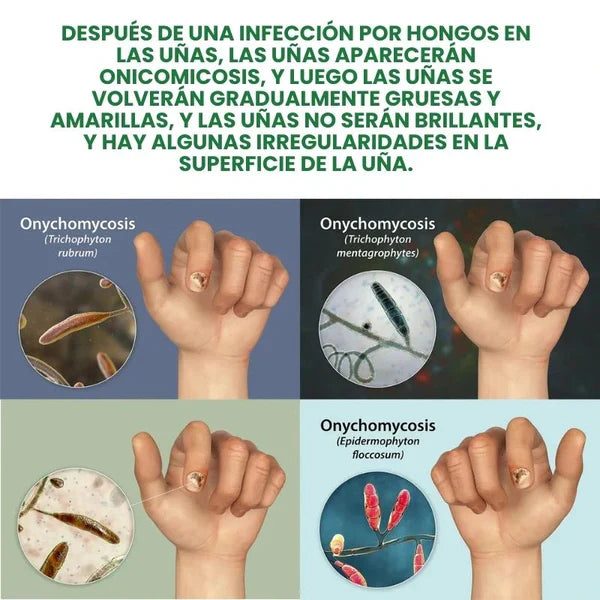 DESPUÉS DE UNA INFECCIÓN POR HONGOS EN LAS UÑAS, LAS UÑAS APARECERÁN ONICOMICOSIS, Y LUEGO LAS UÑAS SE VOLVERÁN GRADUALMENTE GRUESAS Y AMARILLAS, Y LAS UÑAS NO SERÁN BRILLANTES, Y HAY ALGUNAS IRREGULARIDADES EN LA SUPERFICIE DE LA UÑA.

Onychomycosis
(Trichophyton rubrum)

Onychomycosis
(Trichophyton mentagrophytes)

Onychomycosis
(Epidermophyton floccosum)