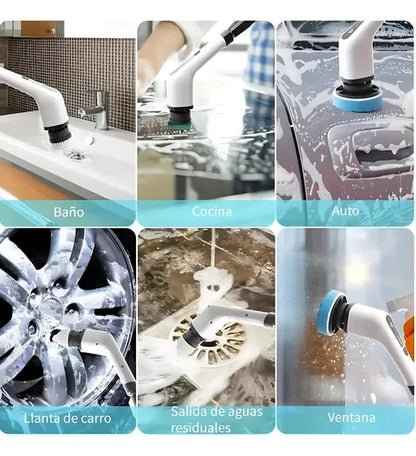 Baño

Cocina

Auto

Llanta de carro

Salida de aguas residuales

Ventana